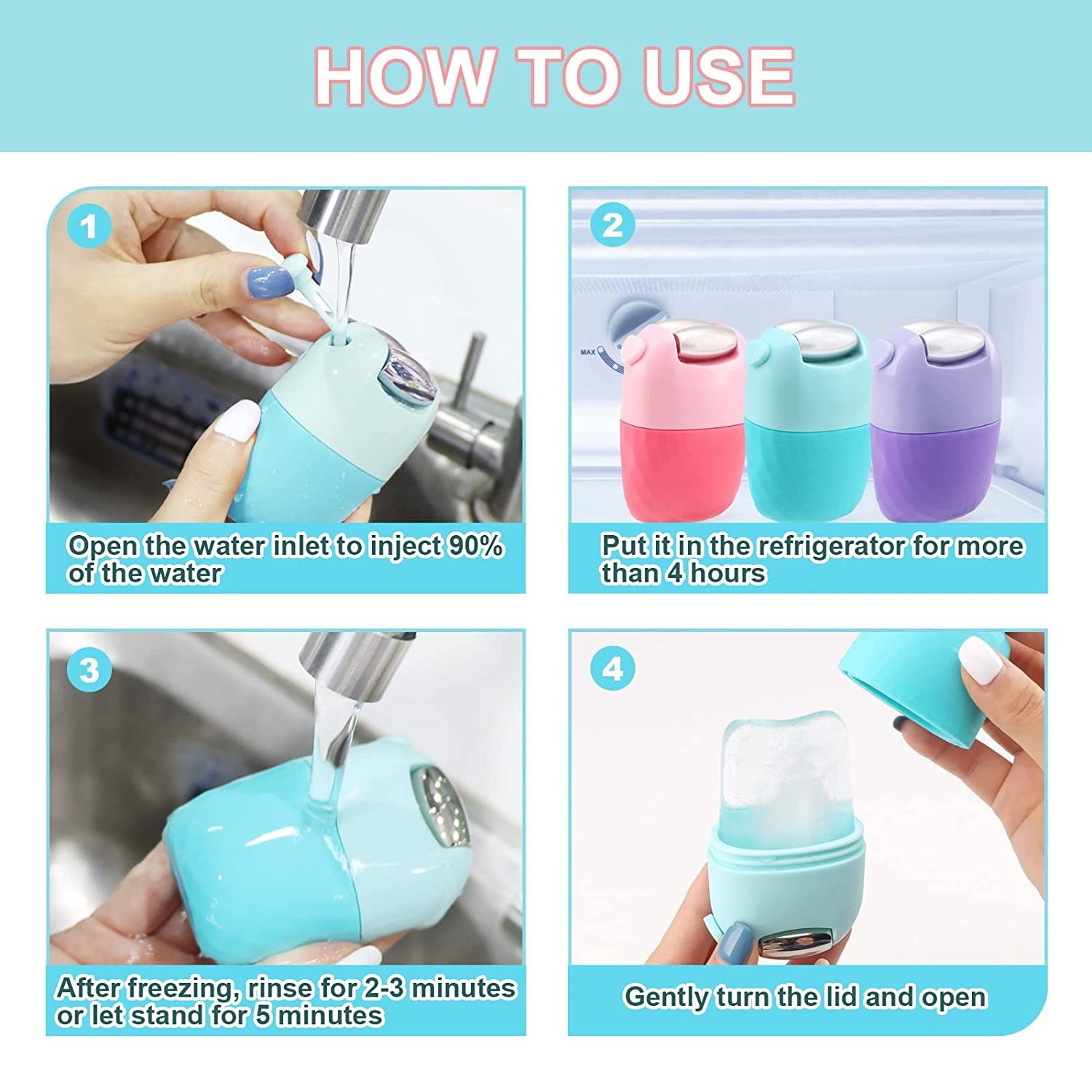 HOW TO USE

1

Open the water inlet to inject 90% of the water

2

MAX

Put it in the refrigerator for more than 4 hours

3

After freezing, rinse for 2-3 minutes or let stand for 5 minutes

4

Gently turn the lid and open