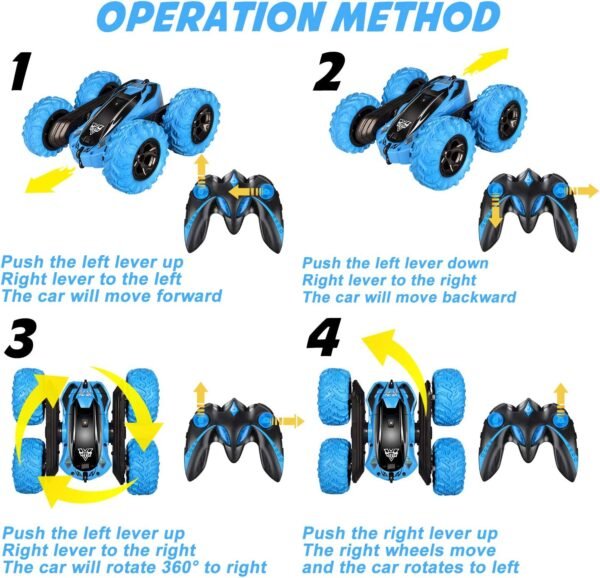 OPERATION METHOD

1

Push the left lever up
Right lever to the left
The car will move forward

2

Push the left lever down
Right lever to the right
The car will move backward

3

Push the left lever up
Right lever to the right
The car will rotate 360° to right

4

Push the right lever up
The right wheels move
and the car rotates to left